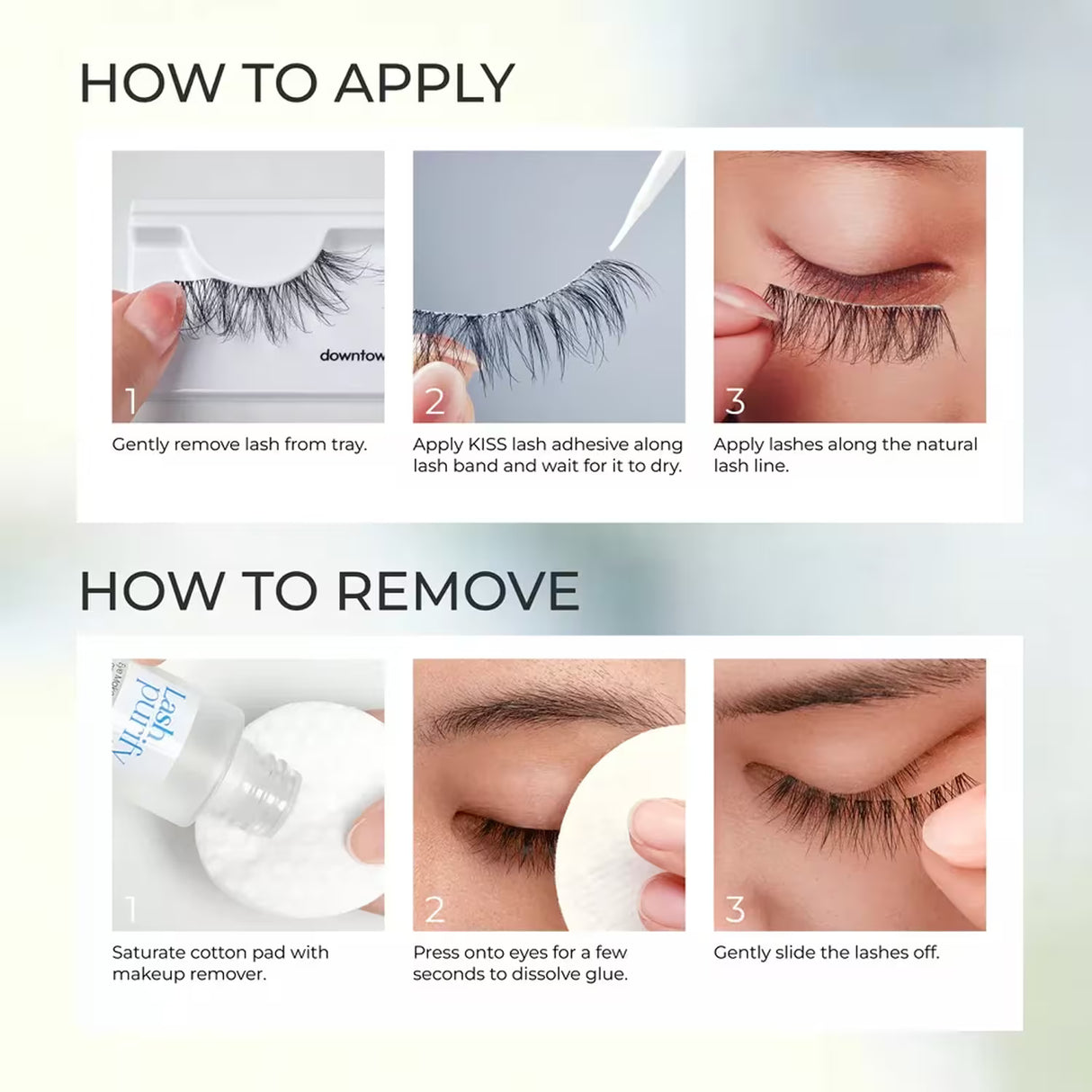 HOW TO APPLY

downtow

1

Gently remove lash from tray.

2

Apply KISS lash adhesive along lash band and wait for it to dry.

3

Apply lashes along the natural lash line.

HOW TO REMOVE

Lash purify

1

Saturate cotton pad with makeup remover.

2

Press onto eyes for a few seconds to dissolve glue.

3

Gently slide the lashes off.