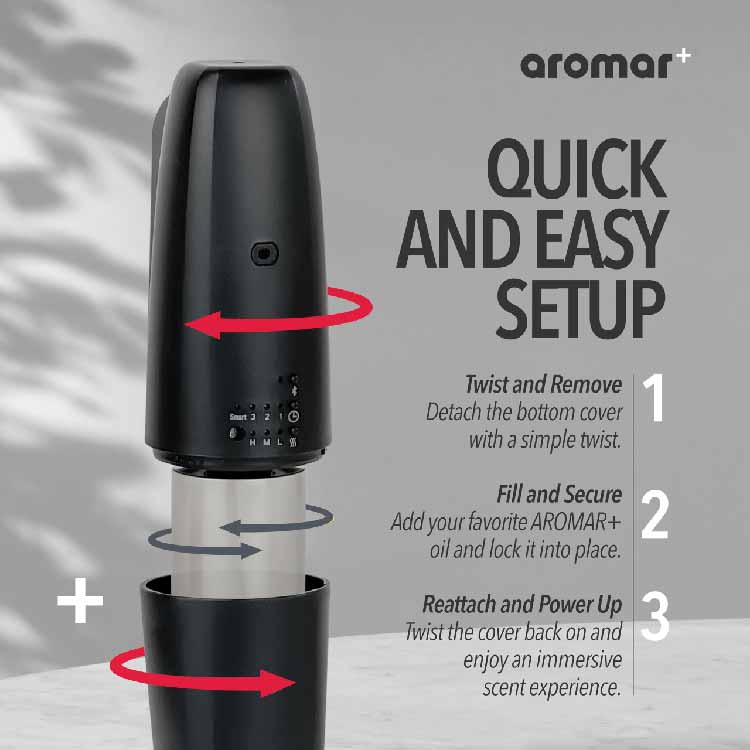 aromar+

QUICK AND EASY SETUP

Twist and Remove
Detach the bottom cover with a simple twist.

1

Fill and Secure
Add your favorite AROMAR+ oil and lock it into place.

2

Reattach and Power Up
Twist the cover back on and enjoy an immersive scent experience.

3

Smart 3 2 1
H M L

+