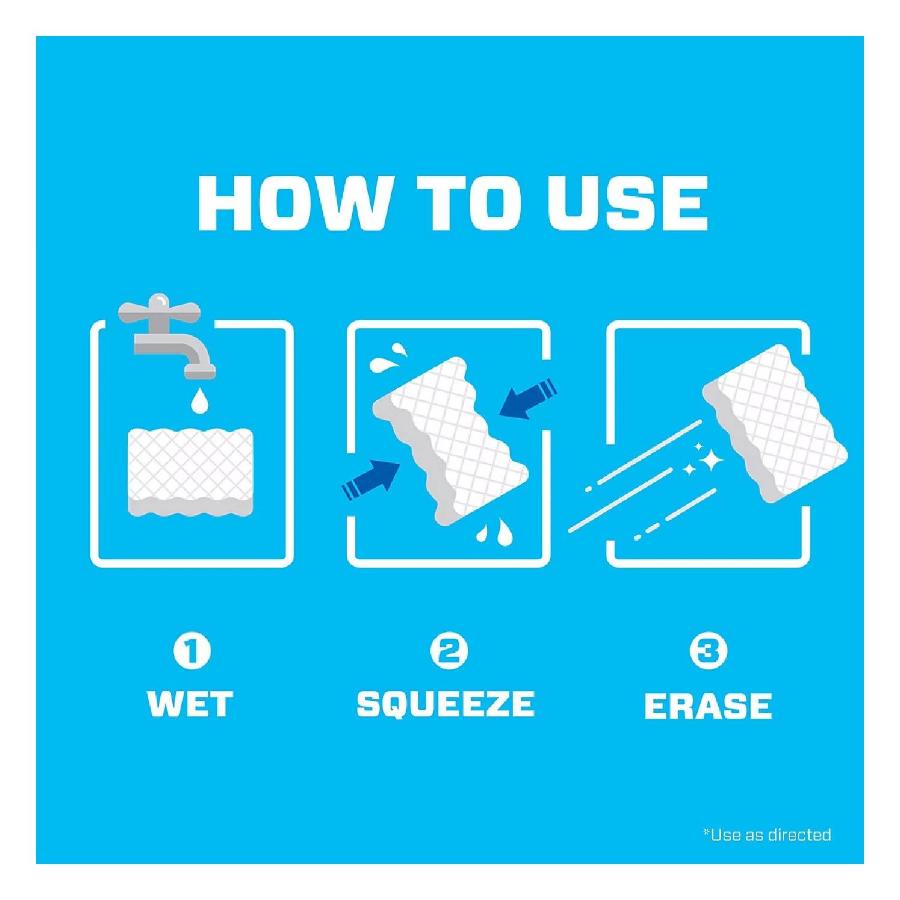 HOW TO USE

1
WET

2
SQUEEZE

3
ERASE

*Use as directed