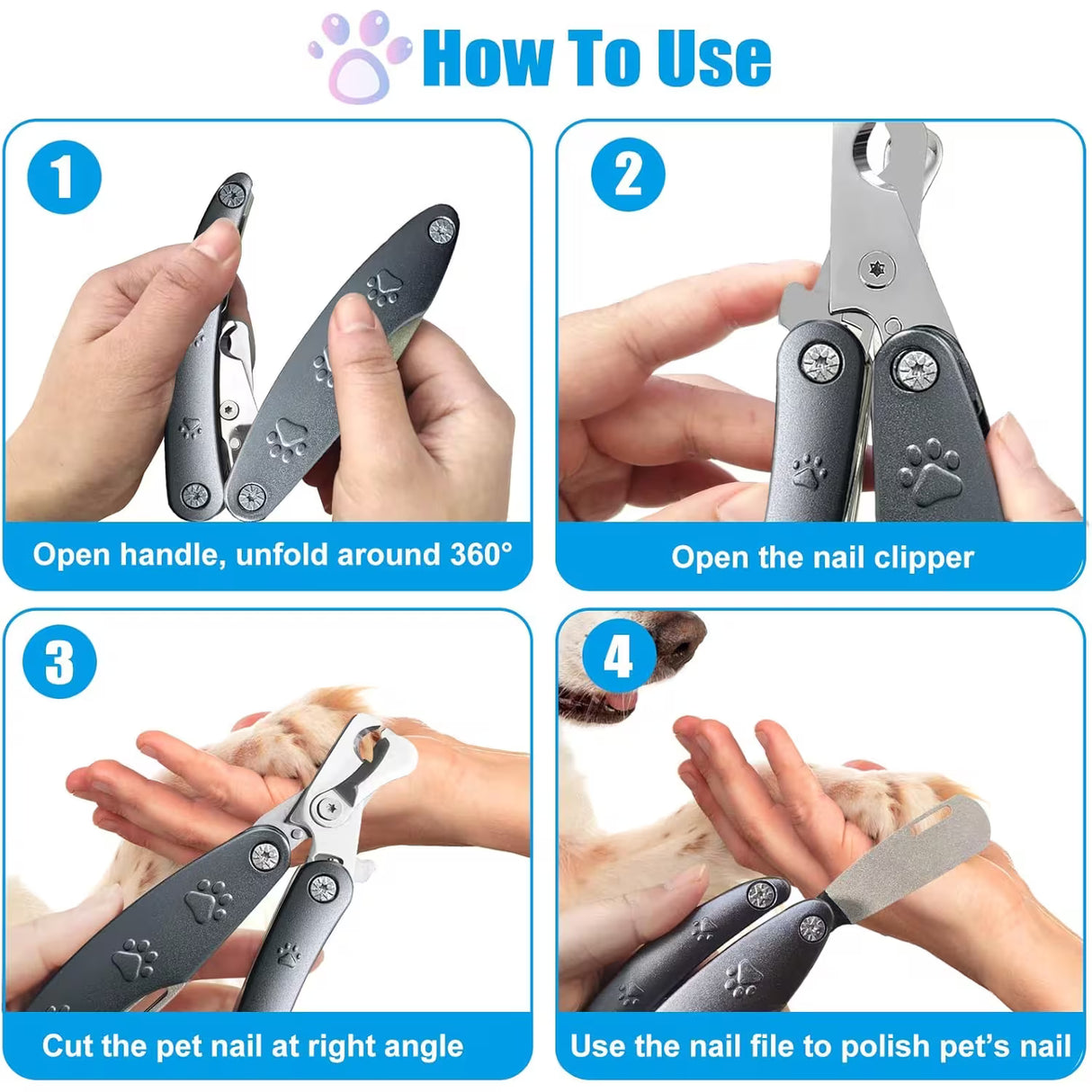 How To Use

1

Open handle, unfold around 360°

2

Open the nail clipper

3

Cut the pet nail at right angle

4

Use the nail file to polish pet's nail